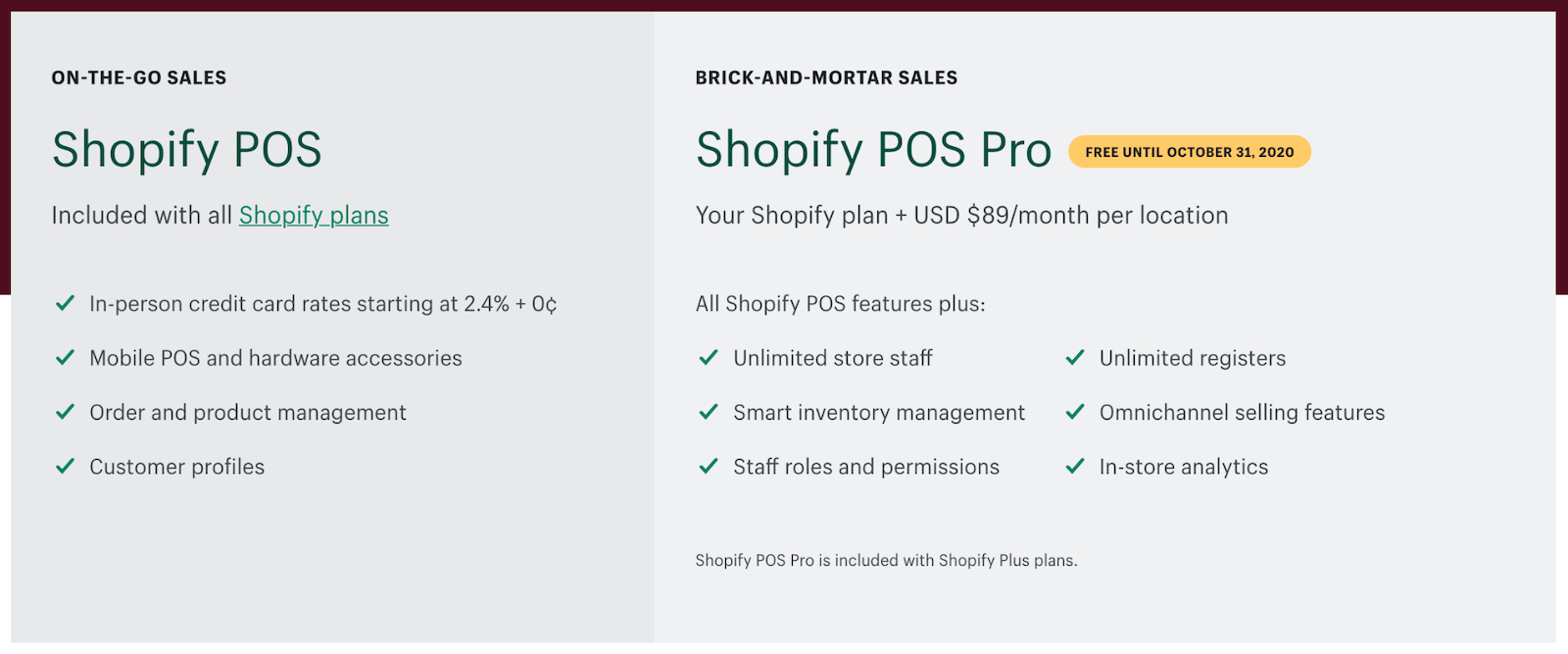 ON-THE-GO SALES

Shopify POS

Included with all Shopify plans

In-person credit card rates starting at 2.4% + 0¢

Mobile POS and hardware accessories

Order and product management

Customer profiles

BRICK-AND-MORTAR SALES

Shopify POS Pro

FREE UNTIL OCTOBER 31, 2020

Your Shopify plan + USD $89/month per location

All Shopify POS features plus:

Unlimited store staff

Smart inventory management

Staff roles and permissions

Unlimited registers

Omnichannel selling features

In-store analytics

Shopify POS Pro is included with Shopify Plus plans.